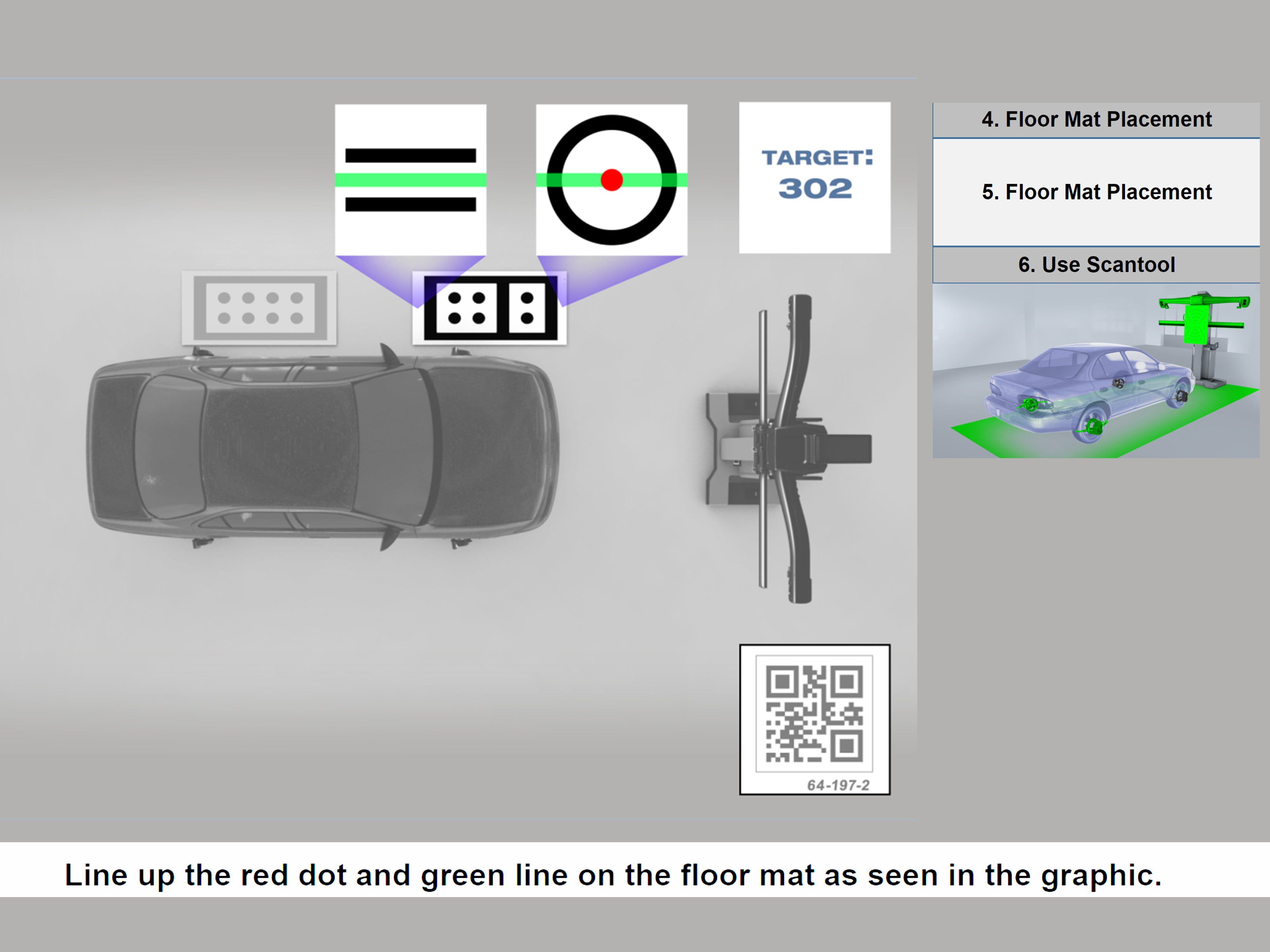 TARGET:
302

4. Floor Mat Placement

5. Floor Mat Placement

6. Use Scantool

64-197-2

Line up the red dot and green line on the floor mat as seen in the graphic.