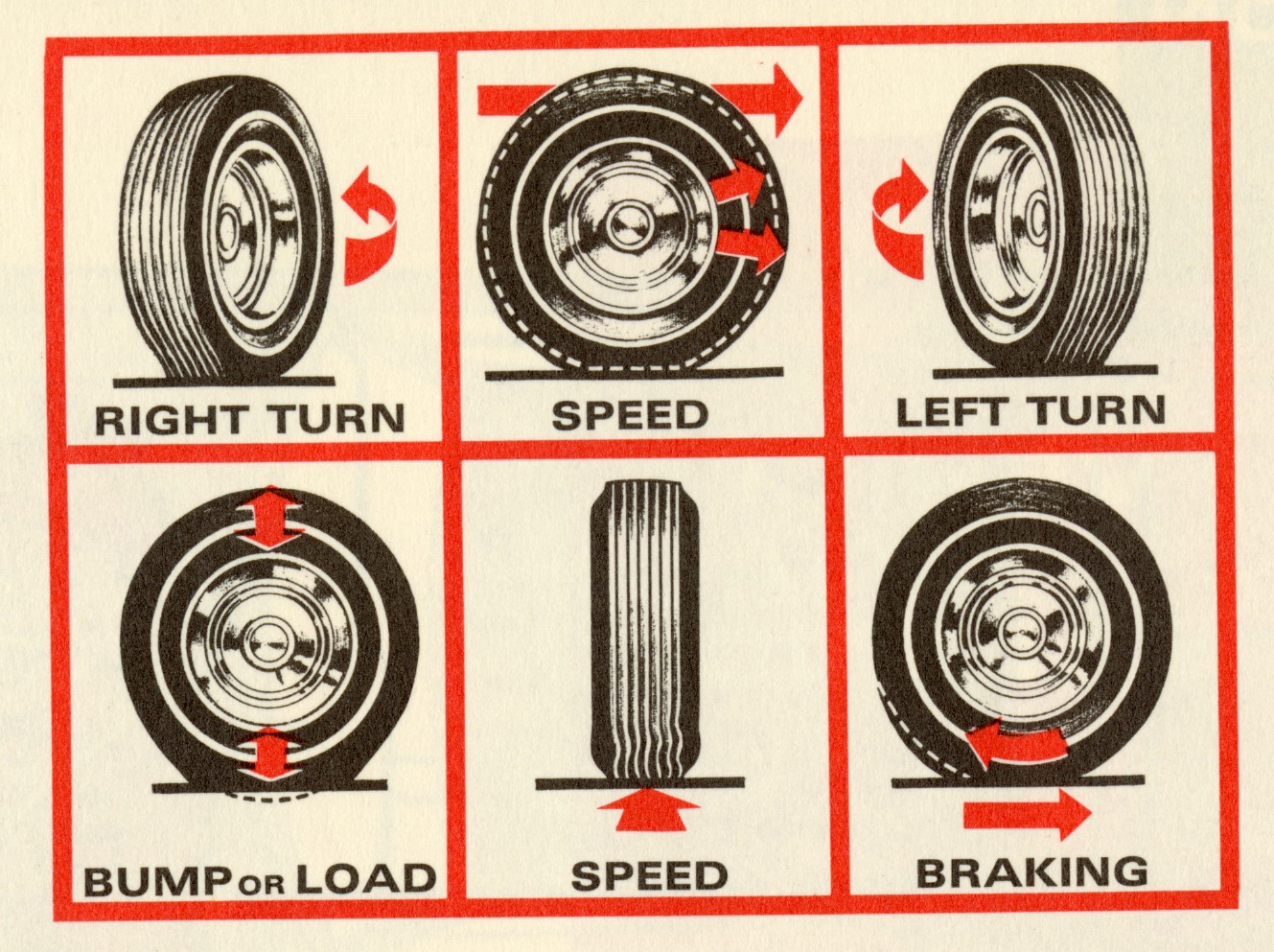 RIGHT TURN

SPEED

LEFT TURN

BUMP OR LOAD

SPEED

BRAKING